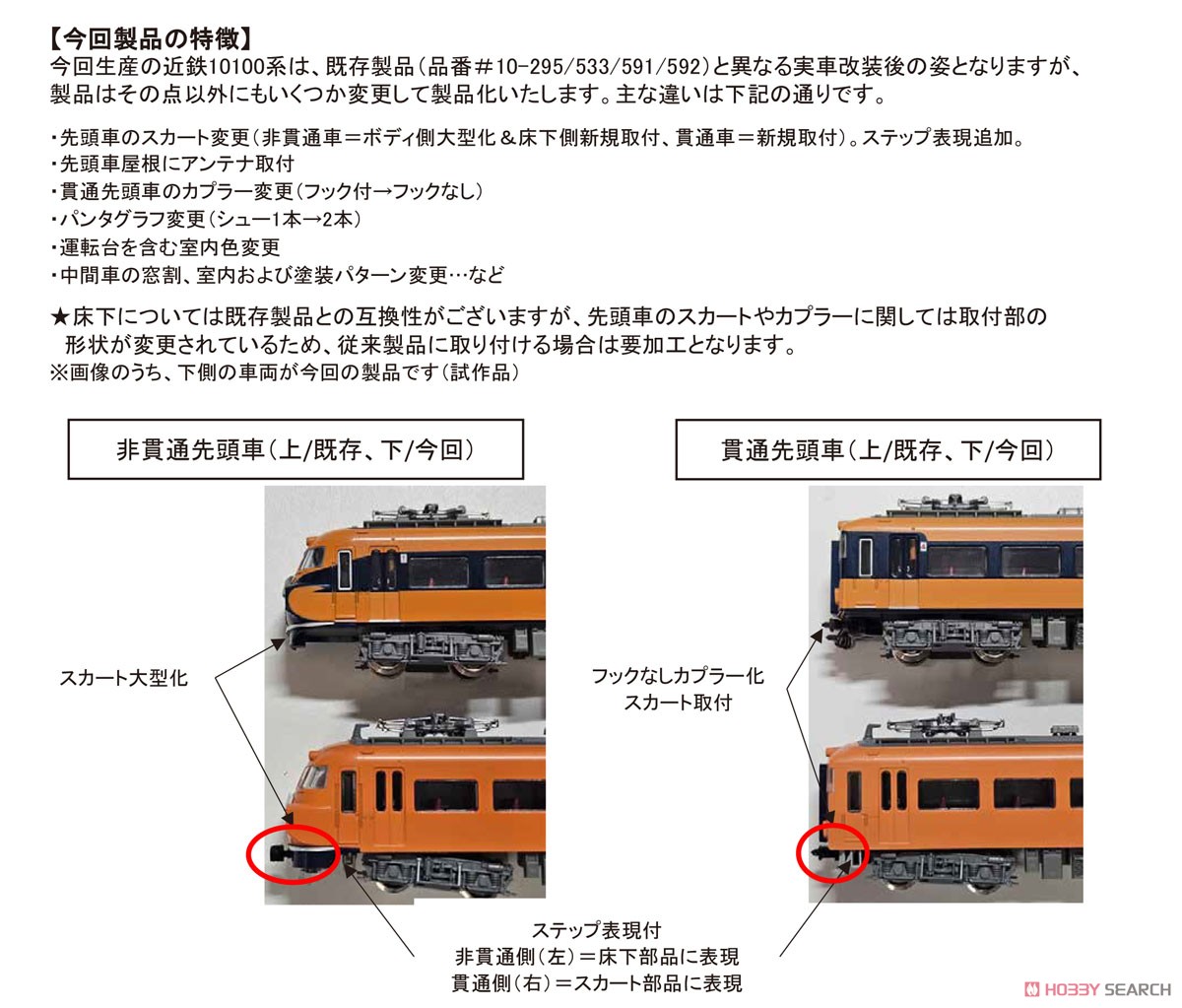 【今回製品の特徴】
今回生産の近鉄10100系は、既存製品（品番＃10-295/533/591/592）と異なる実車改装後の姿となりますが、製品はその点以外にもいくつか変更して製品化いたします。主な違いは下記の通りです。

・先頭車のスカート変更（非貫通車＝ボディ側大型化＆床下側新規取付、貫通車＝新規取付）。ステップ表現追加。
・先頭車屋根にアンテナ取付
・貫通先頭車のカプラー変更（フック付→フックなし）
・パンタグラフ変更（シュー1本→2本）
・運転台を含む室内色変更
・中間車の窓割、室内および塗装パターン変更…など

★床下については既存製品との互換性がございますが、先頭車のスカートやカプラーに関しては取付部の形状が変更されているため、従来製品に取り付ける場合は要加工となります。
※画像のうち、下側の車両が今回の製品です（試作品）

非貫通先頭車（上/既存、下/今回）

貫通先頭車（上/既存、下/今回）

スカート大型化

フックなしカプラー化
スカート取付

ステップ表現付
非貫通側（左）＝床下部品に表現
貫通側（右）＝スカート部品に表現

HOBBY SEARCH