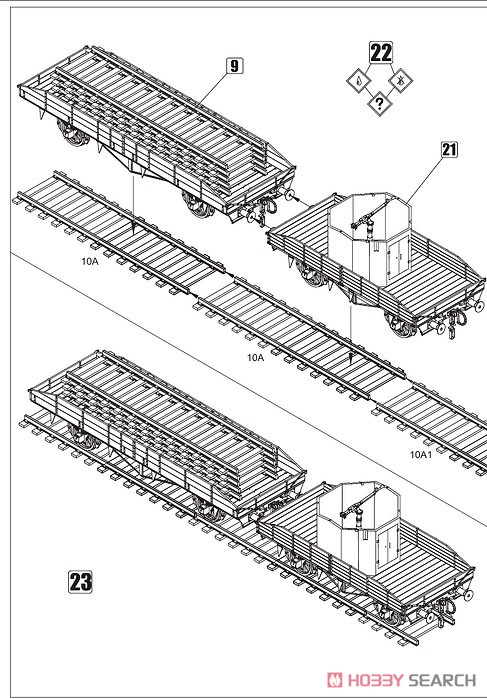 9

22

?

21

10A

10A

10A1

23

HOBBY SEARCH