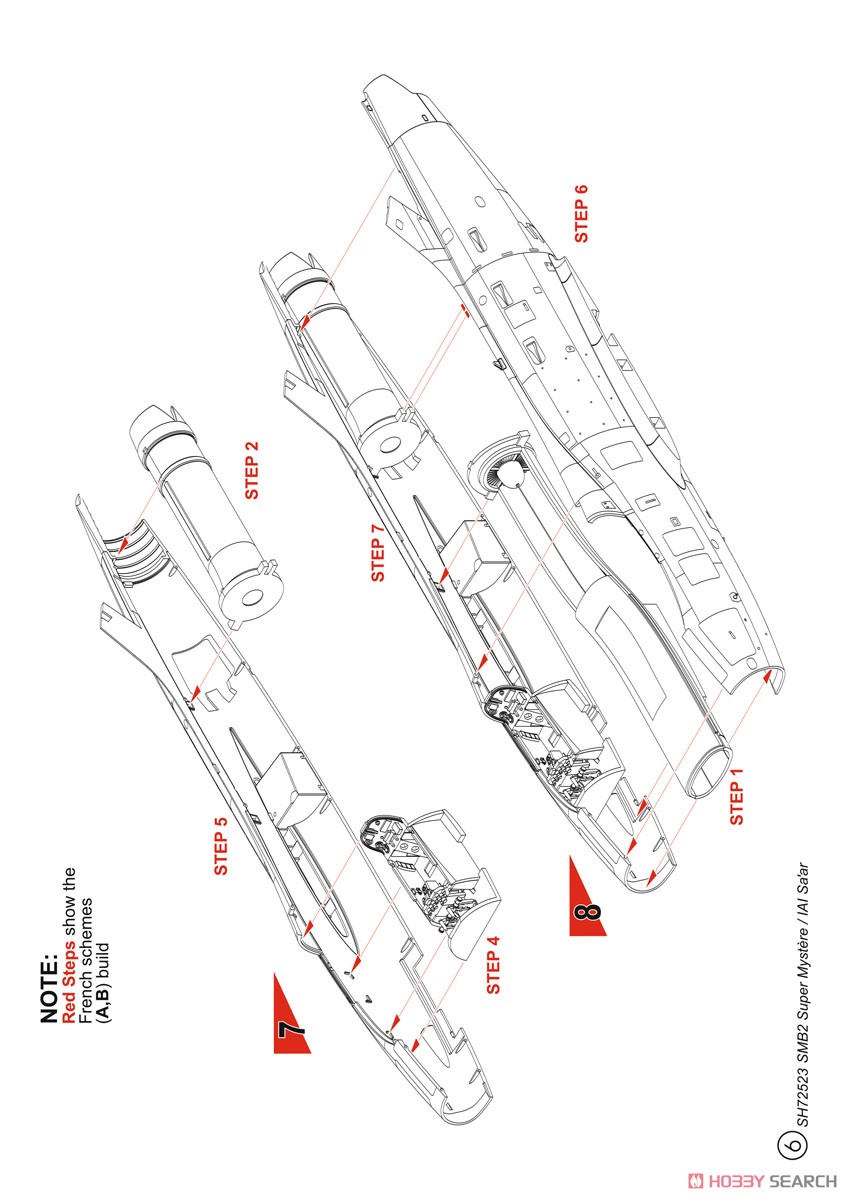 NOTE:
Red Steps show the French schemes (A,B) build

7

STEP 5

STEP 4

STEP 2

8

STEP 7

STEP 1

STEP 6

6 SH72523 SMB2 Super Mystère / IAI Sa'ar

HOBBY SEARCH