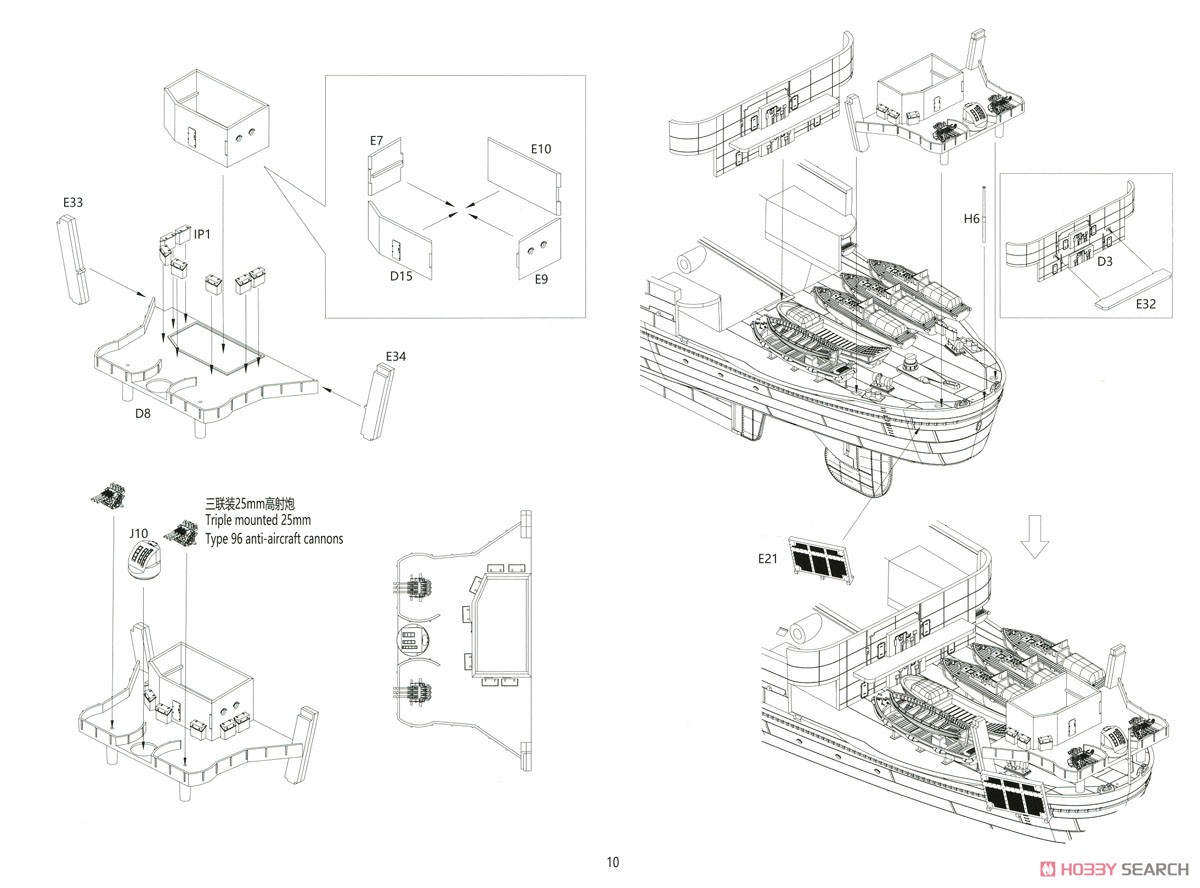 E7
E10
D15
E9
E33
IP1
D8
E34
三联装25mm高射炮
Triple mounted 25mm
Type 96 anti-aircraft cannons
J10
H6
D3
E32
E21
10
HOBBY SEARCH